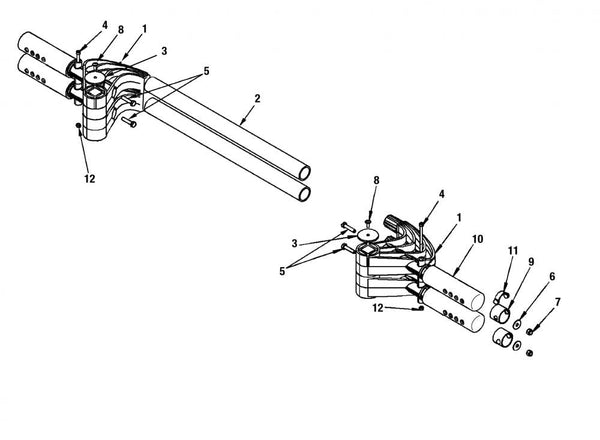 4
8
1
3
5
2
12
8
4
1
3
10
5
11
9
6
7
12